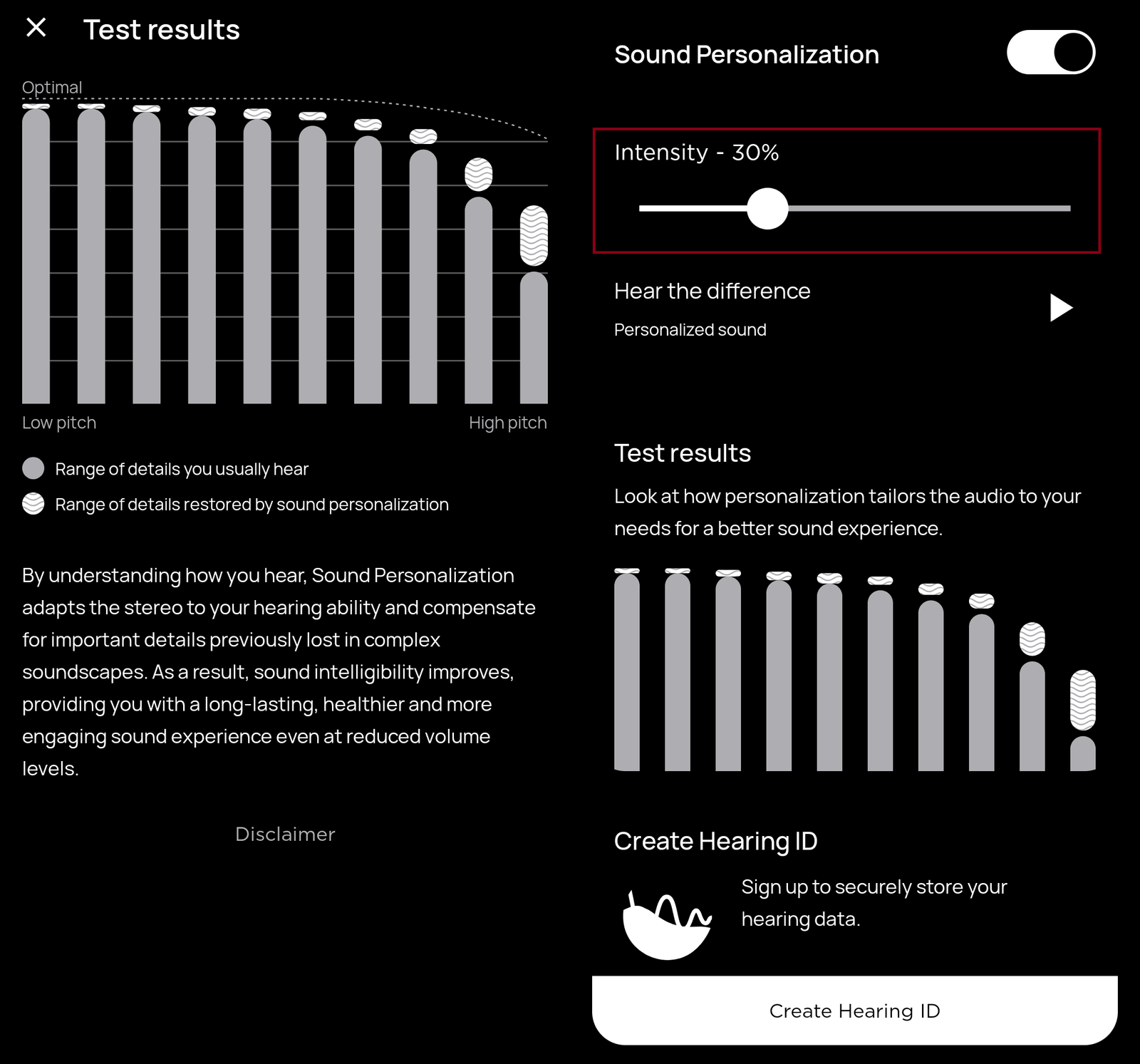 Test results

Optimal

Low pitch
High pitch

Range of details you usually hear
Range of details restored by sound personalization

By understanding how you hear, Sound Personalization adapts the stereo to your hearing ability and compensate for important details previously lost in complex soundscapes. As a result, sound intelligibility improves, providing you with a long-lasting, healthier and more engaging sound experience even at reduced volume levels.

Disclaimer

Sound Personalization

Intensity - 30%

Hear the difference

Personalized sound

Test results

Look at how personalization tailors the audio to your needs for a better sound experience.

Create Hearing ID

Sign up to securely store your hearing data.

Create Hearing ID