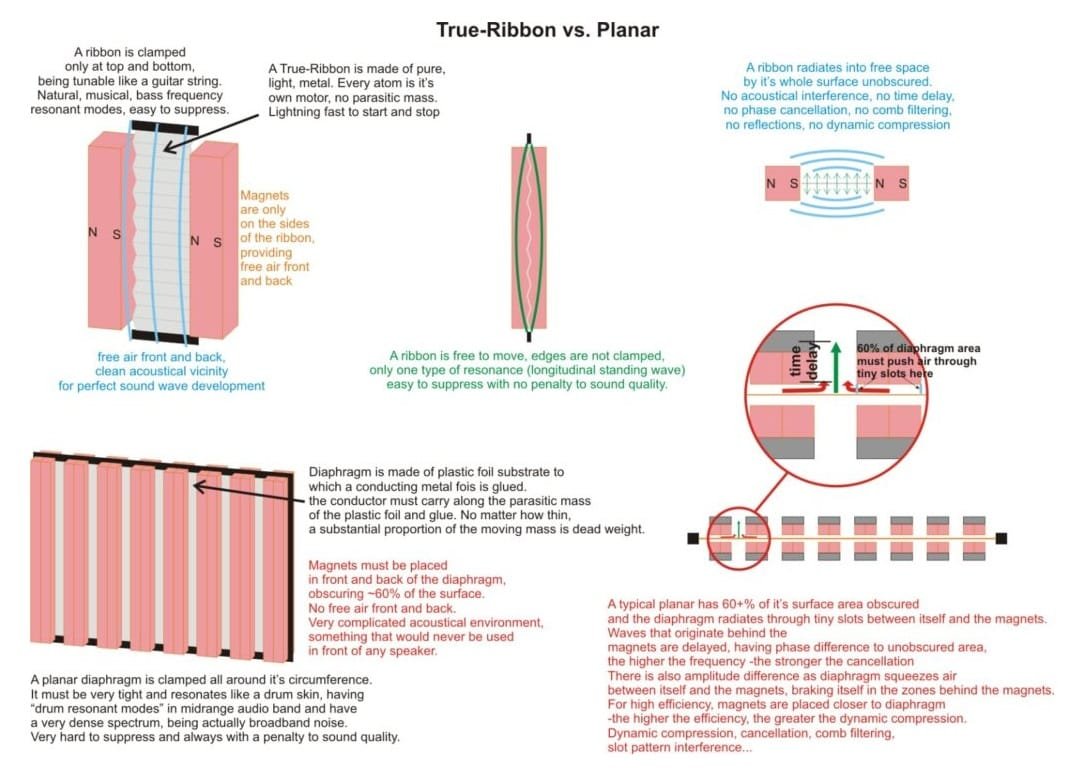 True-Ribbon vs. Planar

A ribbon is clamped only at top and bottom, being tunable like a guitar string. Natural, musical, bass frequency resonant modes, easy to suppress.

A True-Ribbon is made of pure, light, metal. Every atom is it's own motor, no parasitic mass. Lightning fast to start and stop

N S N S

Magnets are only on the sides of the ribbon, providing free air front and back

free air front and back, clean acoustical vicinity for perfect sound wave development

A ribbon is free to move, edges are not clamped, only one type of resonance (longitudinal standing wave) easy to suppress with no penalty to sound quality.

A ribbon radiates into free space by it's whole surface unobscured. No acoustical interference, no time delay, no phase cancellation, no comb filtering, no reflections, no dynamic compression

N S N S

time delay

60% of diaphragm area must push air through tiny slots here

Diaphragm is made of plastic foil substrate to which a conducting metal fois is glued. the conductor must carry along the parasitic mass of the plastic foil and glue. No matter how thin, a substantial proportion of the moving mass is dead weight.

Magnets must be placed in front and back of the diaphragm, obscuring ~60% of the surface. No free air front and back. Very complicated acoustical environment, something that would never be used in front of any speaker.

A planar diaphragm is clamped all around it's circumference. It must be very tight and resonates like a drum skin, having "drum resonant modes" in midrange audio band and have a very dense spectrum, being actually broadband noise. Very hard to suppress and always with a penalty to sound quality.

A typical planar has 60+% of it's surface area obscured and the diaphragm radiates through tiny slots between itself and the magnets. Waves that originate behind the magnets are delayed, having phase difference to unobscured area, the higher the frequency -the stronger the cancellation There is also amplitude difference as diaphragm squeezes air between itself and the magnets, braking itself in the zones behind the magnets. For high efficiency, magnets are placed closer to diaphragm -the higher the efficiency, the greater the dynamic compression. Dynamic compression, cancellation, comb filtering, slot pattern interference...