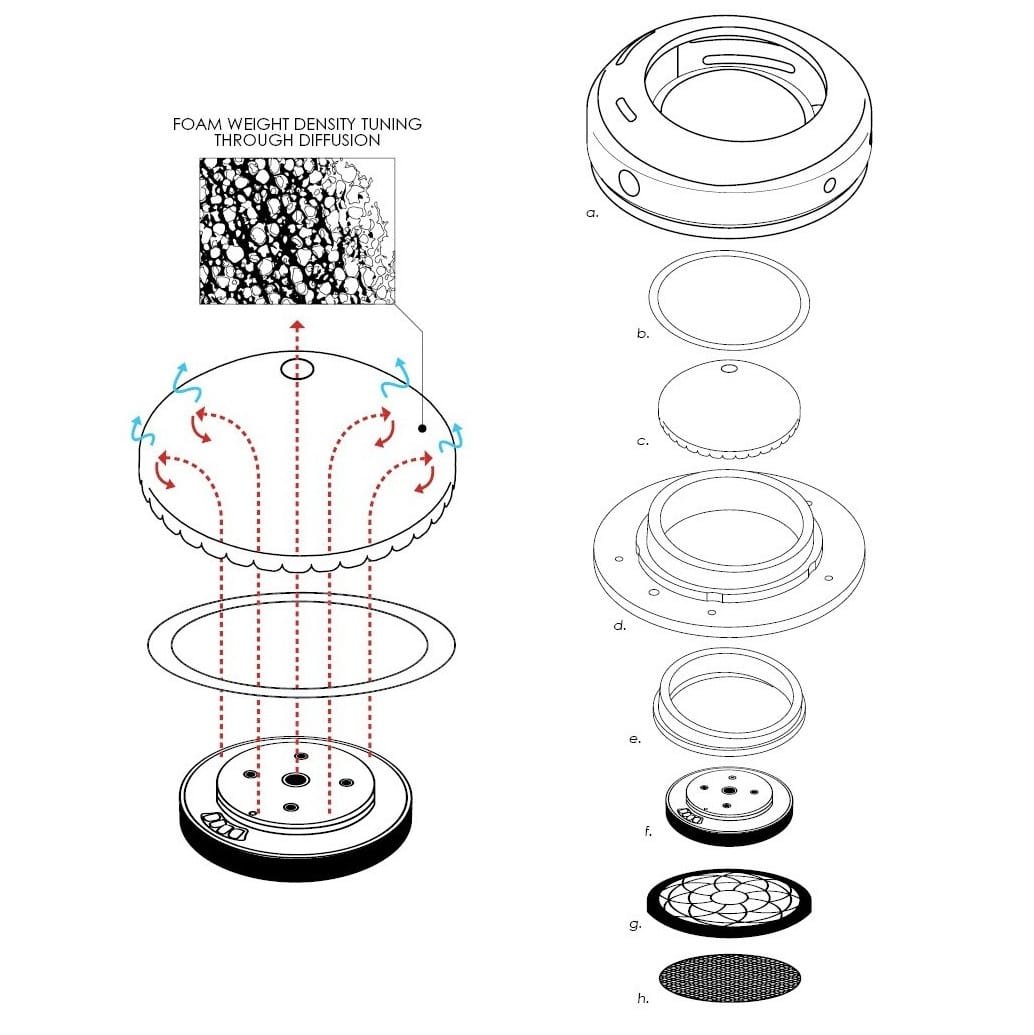 FOAM WEIGHT DENSITY TUNING THROUGH DIFFUSION

a.

b.

c.

d.

e.

f.

g.

h.